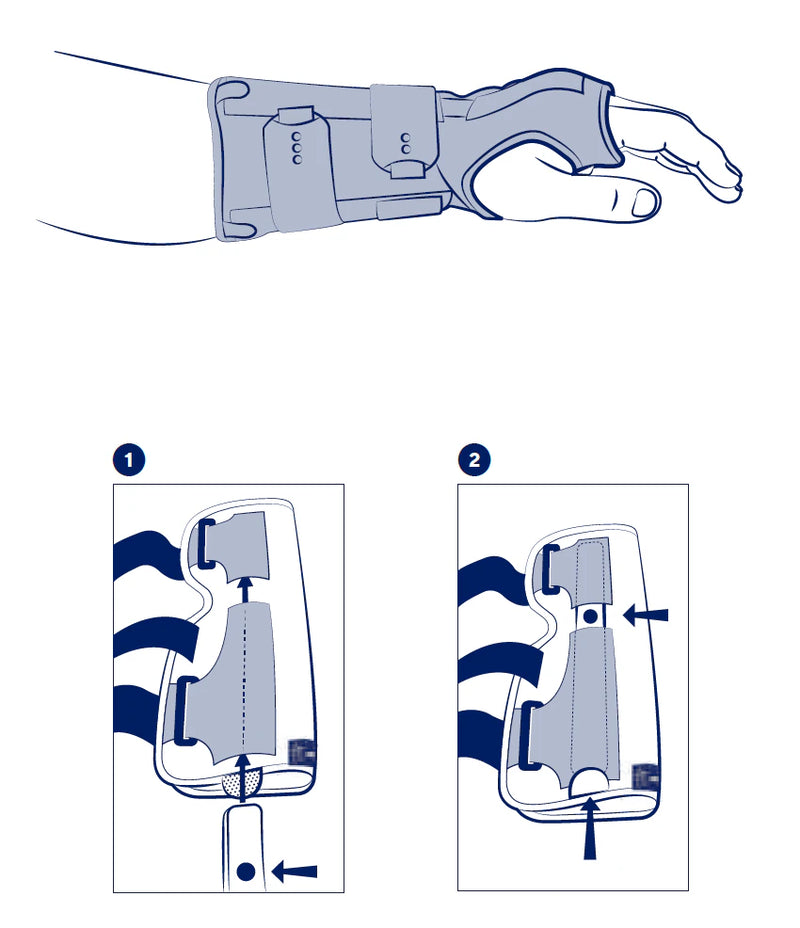 1

2