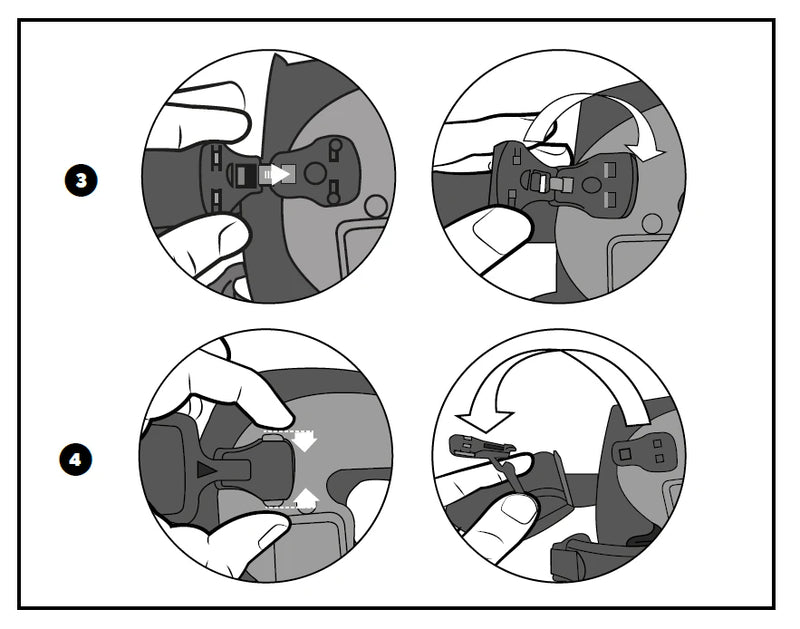 3

4