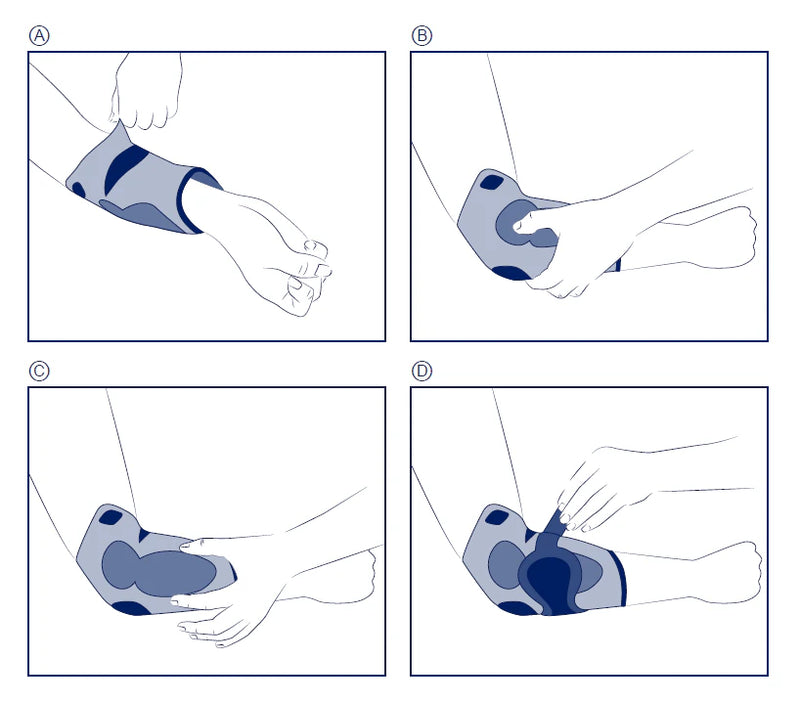 A

B

C

D