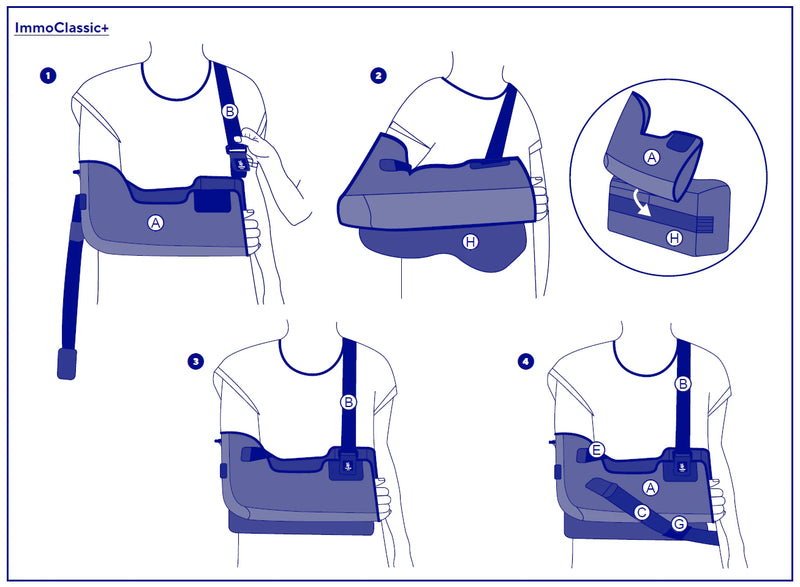 ImmoClassic+

1

B

A

2

H

A

H

3

B

4

B

E

A

C

G