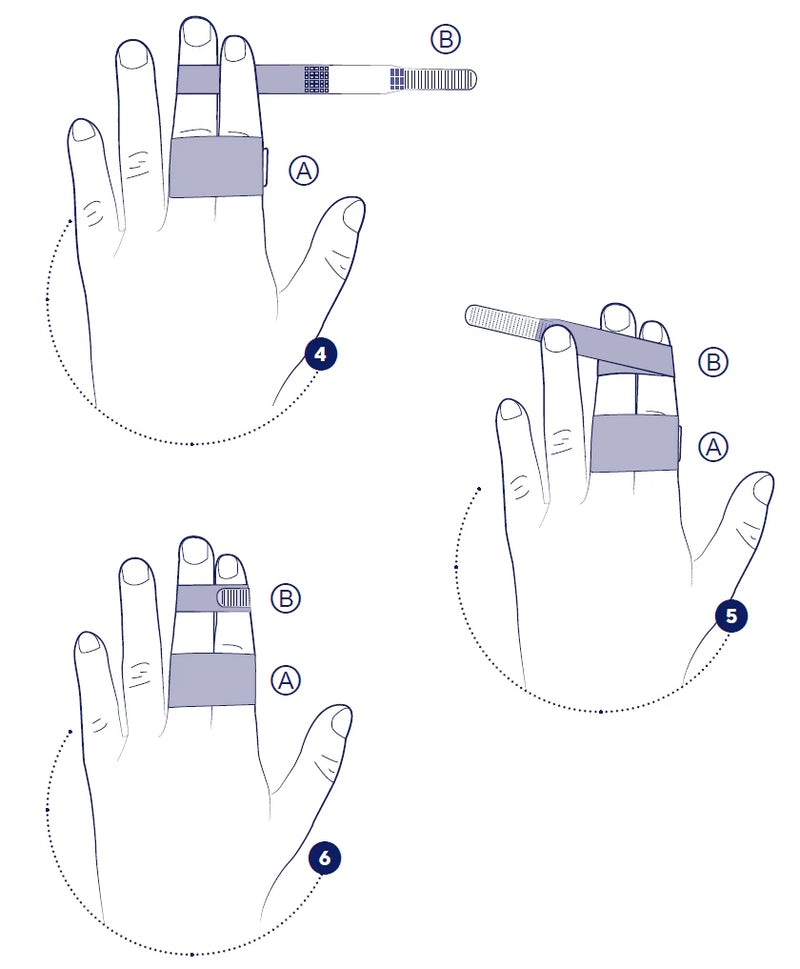 B

A

4

B

A

5

B

A

6