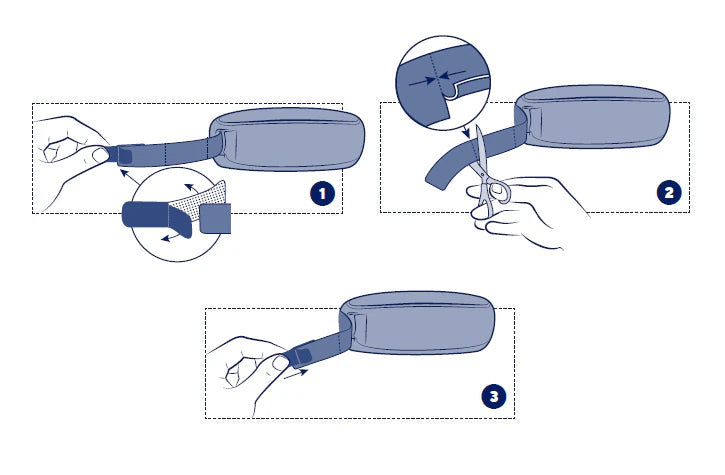 1

2

3