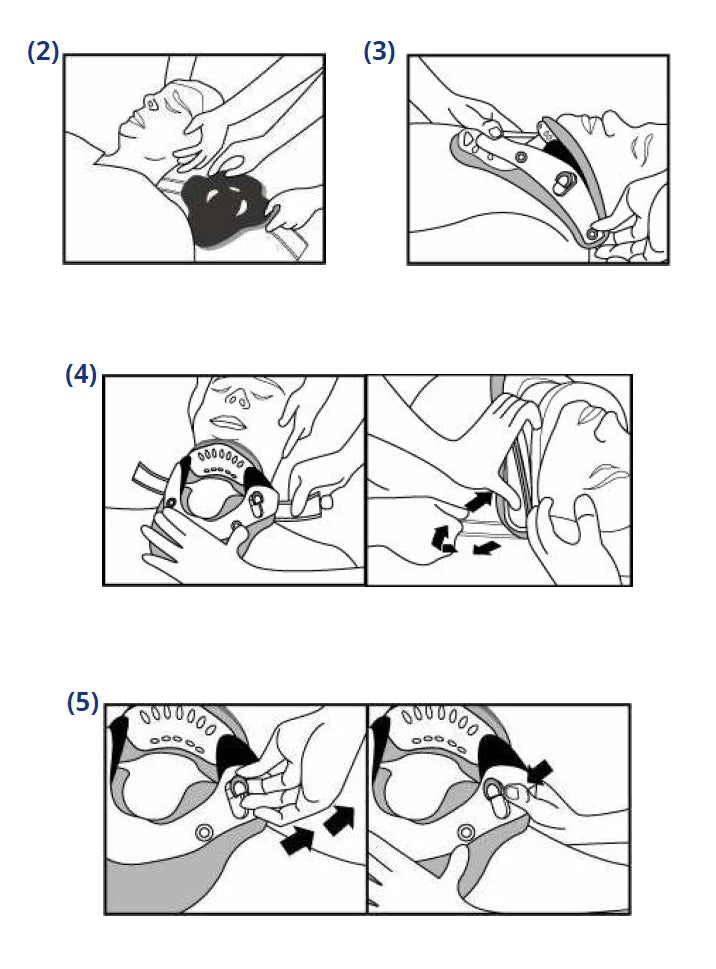 (2)

(3)

(4)

(5)